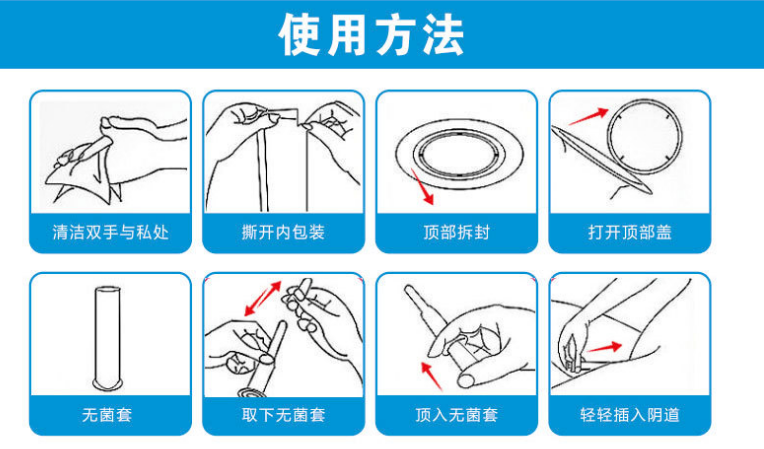 使用方法

清洁双手与私处

撕开内包装

顶部拆封

打开顶部盖

无菌套

取下无菌套

顶入无菌套

轻轻插入阴道